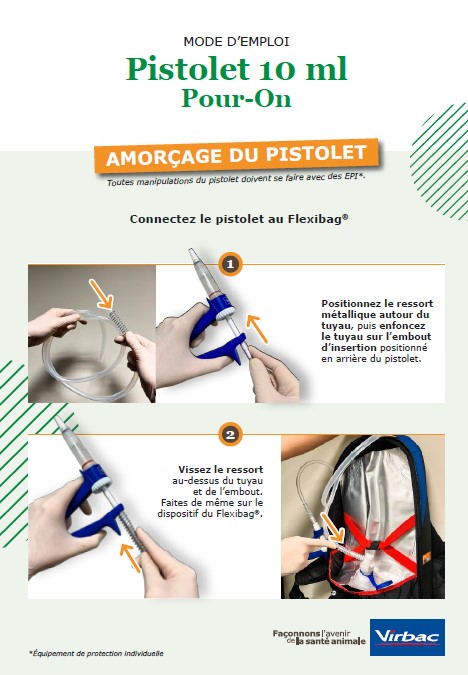 MODE D'EMPLOI

Pistolet 10 ml
Pour-On

AMORÇAGE DU PISTOLET

Toutes manipulations du pistolet doivent se faire avec des EPI*.

Connectez le pistolet au Flexibag®

1

Positionnez le ressort métallique autour du tuyau, puis enfoncez le tuyau sur l'embout d'insertion positionné en arrière du pistolet.

2

Vissez le ressort au-dessus du tuyau et de l'embout. Faites de même sur le dispositif du Flexibag®.

*Équipement de protection individuelle

Façonnons l'avenir de la santé animale

Virbac